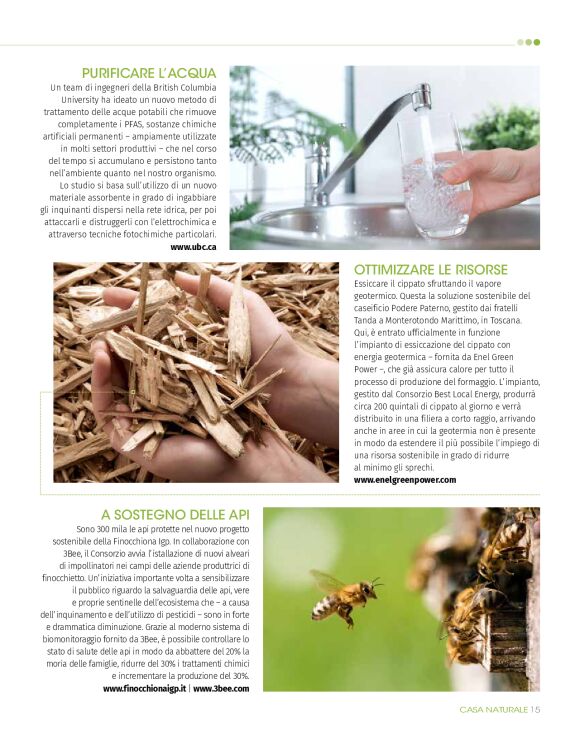 PURIFICARE L'ACQUA

Un team di ingegneri della British Columbia University ha ideato un nuovo metodo di trattamento delle acque potabili che rimuove completamente i PFAS, sostanze chimiche artificiali permanenti – ampiamente utilizzate in molti settori produttivi – che nel corso del tempo si accumulano e persistono tanto nell'ambiente quanto nel nostro organismo. Lo studio si basa sull'utilizzo di un nuovo materiale assorbente in grado di ingabbiare gli inquinanti dispersi nella rete idrica, per poi attaccarli e distruggerli con l'elettrochimica e attraverso tecniche fotochimiche particolari.
www.ubc.ca

OTTIMIZZARE LE RISORSE

Essiccare il cippato sfruttando il vapore geotermico. Questa la soluzione sostenibile del caseificio Podere Paterno, gestito dai fratelli Tanda a Monterotondo Marittimo, in Toscana. Qui, è entrato ufficialmente in funzione l'impianto di essiccazione del cippato con energia geotermica – fornita da Enel Green Power –, che già assicura calore per tutto il processo di produzione del formaggio. L'impianto, gestito dal Consorzio Best Local Energy, produrrà circa 200 quintali di cippato al giorno e verrà distribuito in una filiera a corto raggio, arrivando anche in aree in cui la geotermia non è presente in modo da estendere il più possibile l'impiego di una risorsa sostenibile in grado di ridurre al minimo gli sprechi.
www.enelgreenpower.com

A SOSTEGNO DELLE API

Sono 300 mila le api protette nel nuovo progetto sostenibile della Finocchiona Igp. In collaborazione con 3Bee, il Consorzio avvia l'istallazione di nuovi alveari di impollinatori nei campi delle aziende produttrici di finocchietto. Un'iniziativa importante volta a sensibilizzare il pubblico riguardo la salvaguardia delle api, vere e proprie sentinelle dell'ecosistema che – a causa dell'inquinamento e dell'utilizzo di pesticidi – sono in forte e drammatica diminuzione. Grazie al moderno sistema di biomonitoraggio fornito da 3Bee, è possibile controllare lo stato di salute delle api in modo da abbattere del 20% la moria delle famiglie, ridurre del 30% i trattamenti chimici e incrementare la produzione del 30%.
www.finocchionaigp.it | www.3bee.com

CASA NATURALE 15